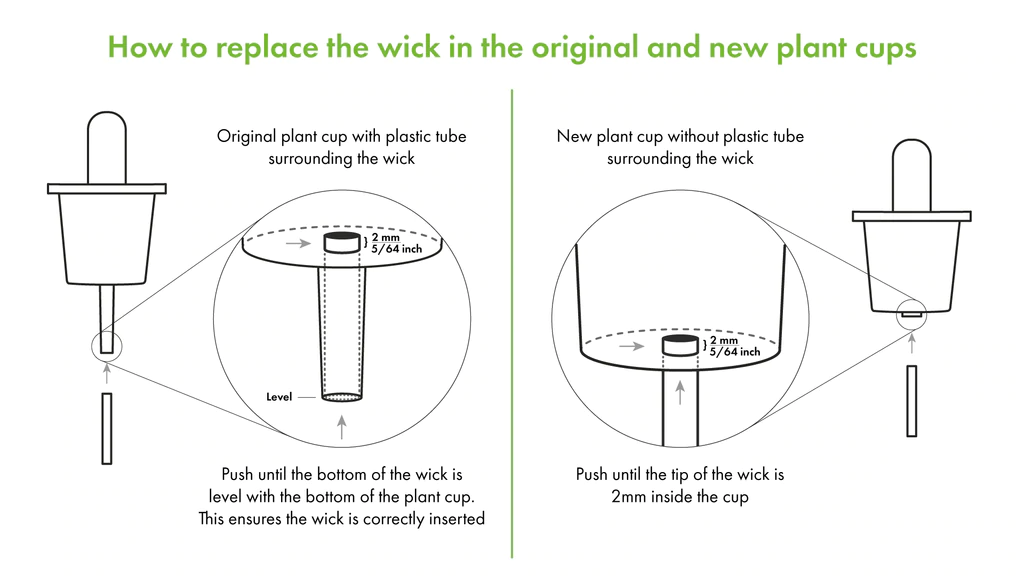 How to replace the wick in the original and new plant cups

Original plant cup with plastic tube surrounding the wick

2 mm
5/64 inch

Level

Push until the bottom of the wick is level with the bottom of the plant cup. This ensures the wick is correctly inserted

New plant cup without plastic tube surrounding the wick

2 mm
5/64 inch

Push until the tip of the wick is 2mm inside the cup